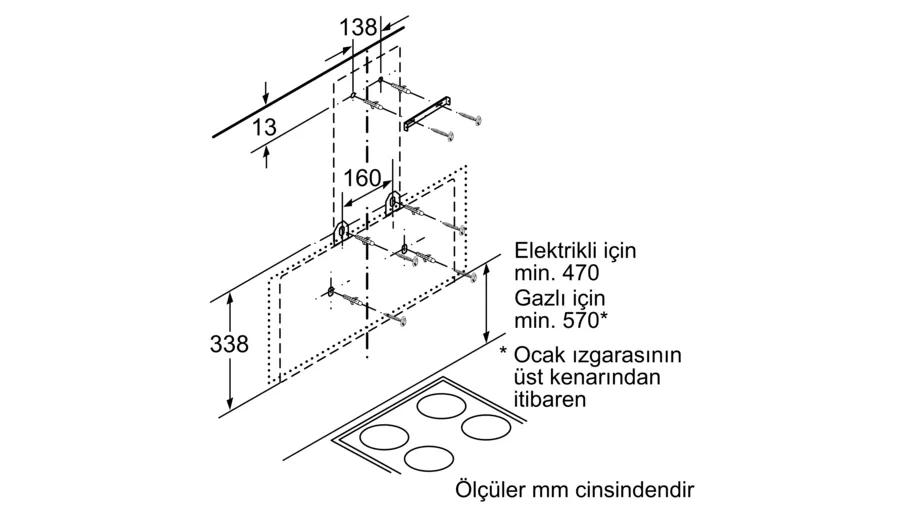 138

13

160

338

Elektrikli için
min. 470
Gazlı için
min. 570*

* Ocak ızgarasının üst kenarından itibaren

Ölçüler mm cinsindendir